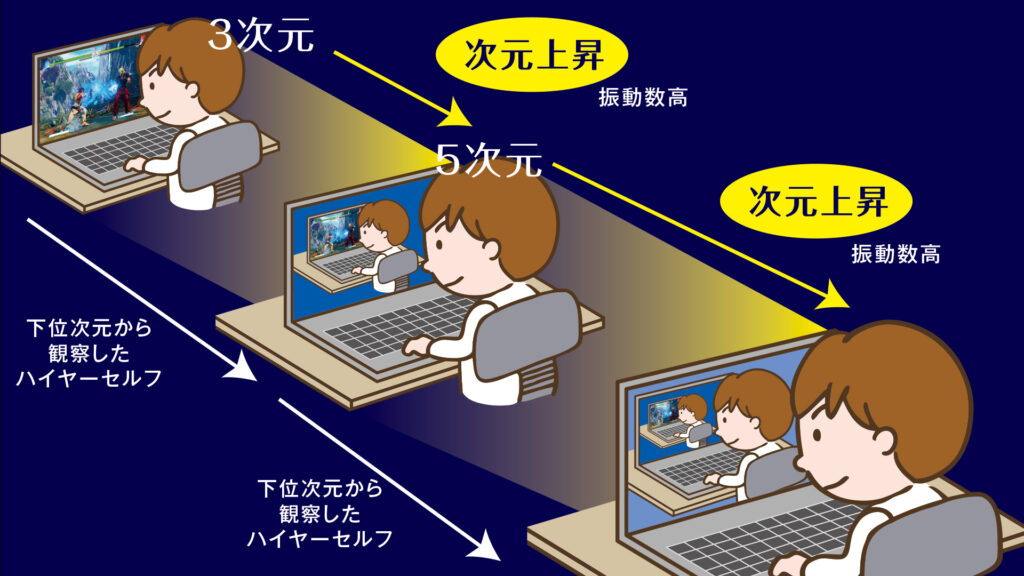 3次元

次元上昇

振動数高

5次元

次元上昇

振動数高

下位次元から
観察した
ハイヤーセルフ

下位次元から
観察した
ハイヤーセルフ